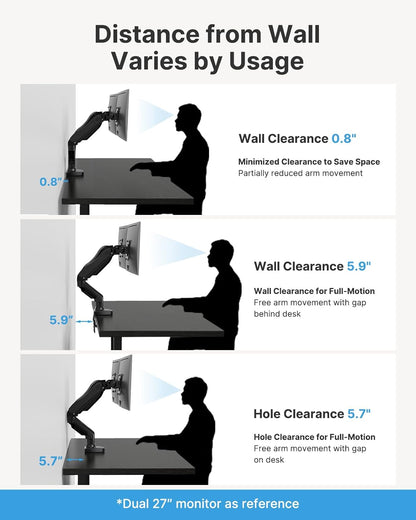 Distance from Wall Varies by Usage

0.8"

Wall Clearance 0.8"

Minimized Clearance to Save Space
Partially reduced arm movement

5.9"

Wall Clearance 5.9"

Wall Clearance for Full-Motion
Free arm movement with gap behind desk

5.7"

Hole Clearance 5.7"

Hole Clearance for Full-Motion
Free arm movement with gap on desk

*Dual 27" monitor as reference